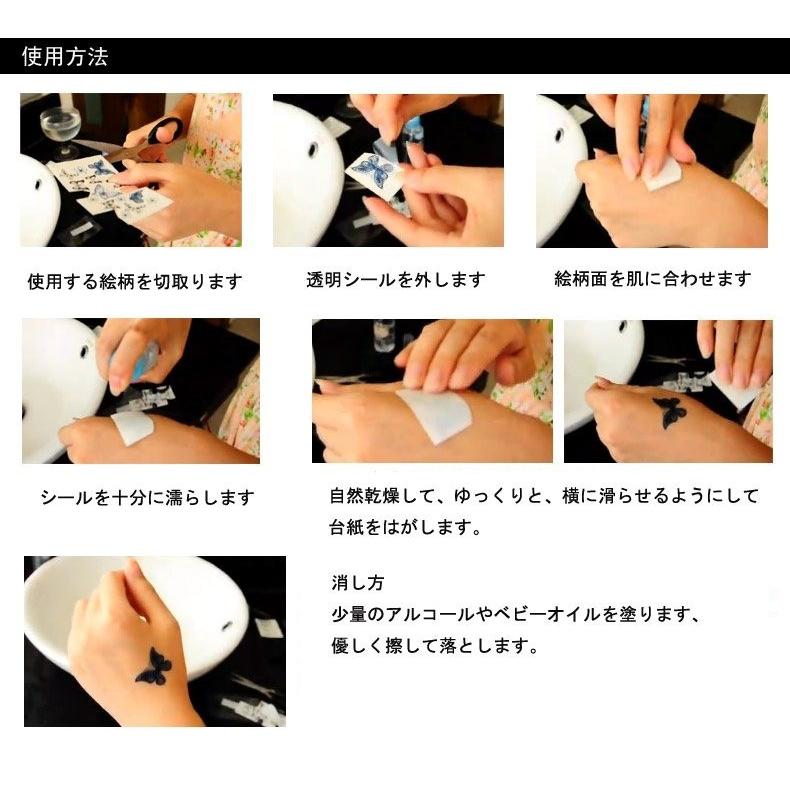 使用方法

使用する絵柄を切取ります

透明シールを外します

絵柄面を肌に合わせます

シールを十分に濡らします

自然乾燥して、ゆっくりと、横に滑らせるようにして台紙をはがします。

消し方
少量のアルコールやベビーオイルを塗ります、
優しく擦して落とします。