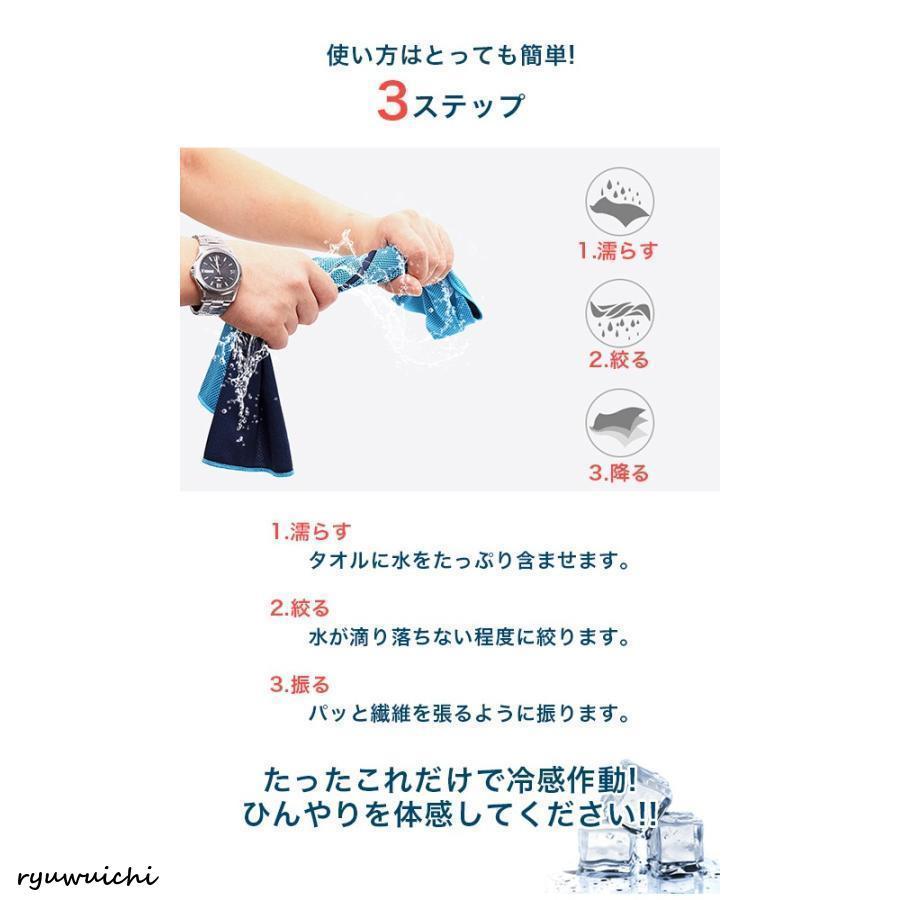 使い方はとっても簡単!
3ステップ

1.濡らす

2.絞る

3.降る

1.濡らす
タオルに水をたっぷり含ませます。

2.絞る
水が滴り落ちない程度に絞ります。

3.振る
パッと繊維を張るように振ります。

たったこれだけで冷感作動!
ひんやりを体感してください!!

ryuwuichi