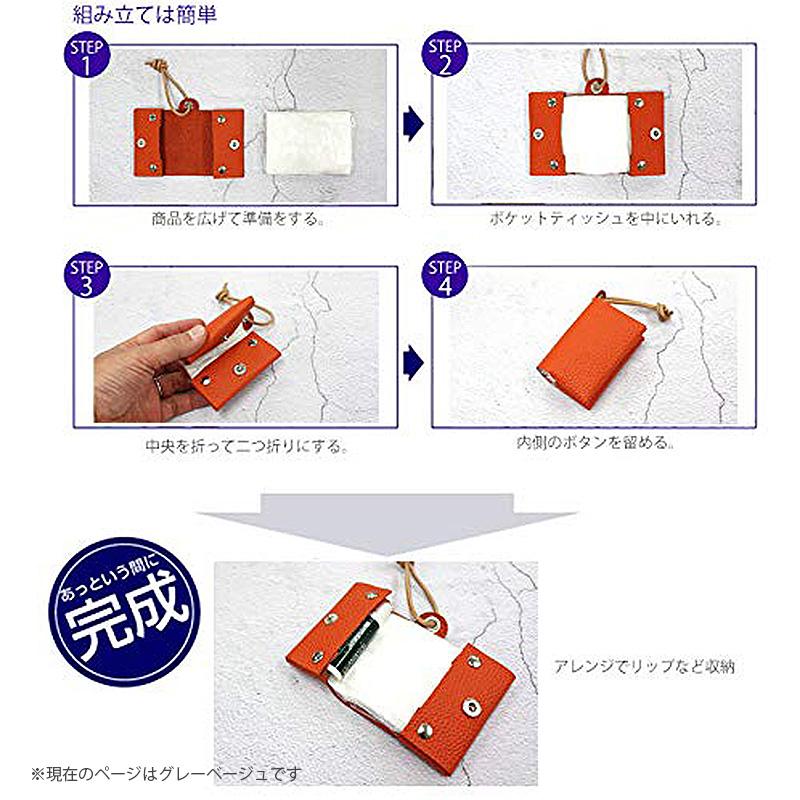 組み立ては簡単

STEP 1

商品を広げて準備をする。

STEP 2

ポケットティッシュを中にいれる。

STEP 3

中央を折って二つ折りにする。

STEP 4

内側のボタンを留める。

あっという間に
完成

アレンジでリップなど収納

※現在のページはグレーベージュです